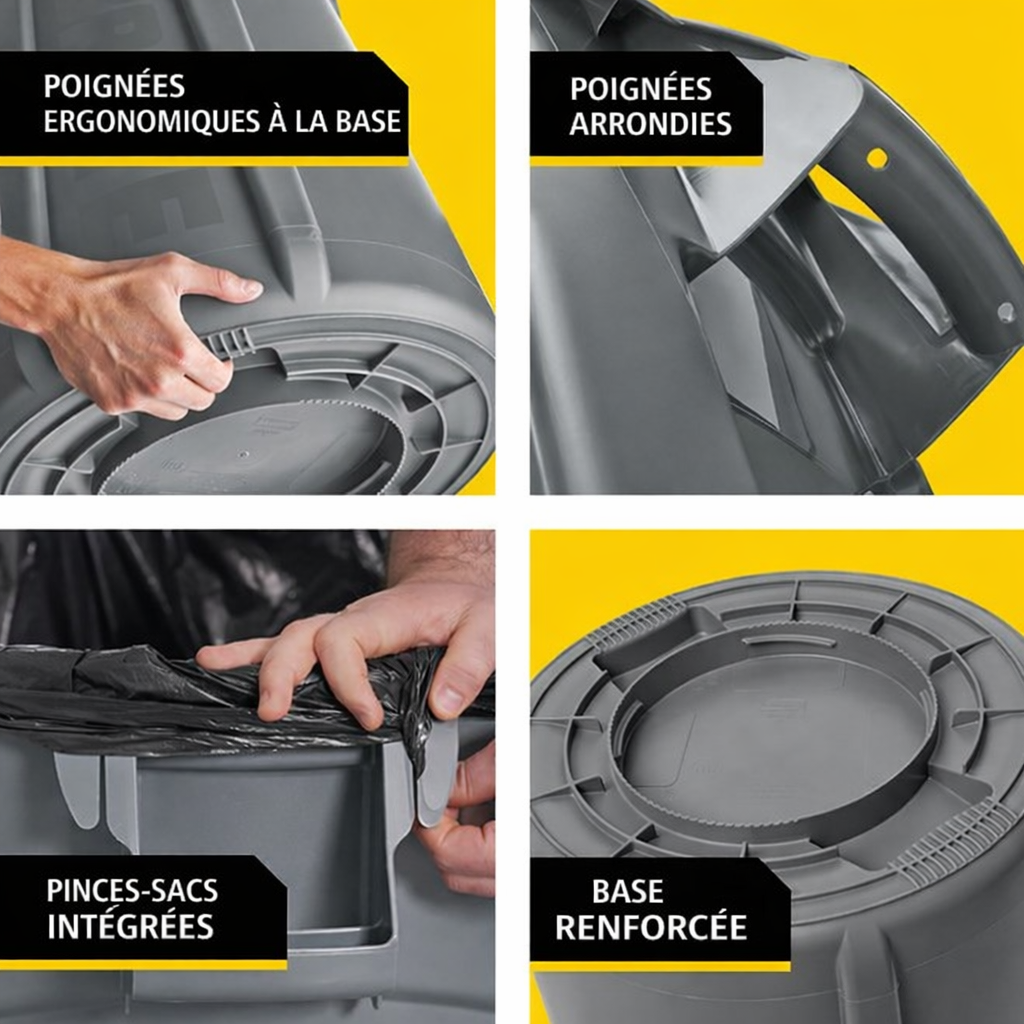 POIGNÉES ERGONOMIQUES À LA BASE

POIGNÉES ARRONDIES

PINCES-SACS INTÉGRÉES

BASE RENFORCÉE