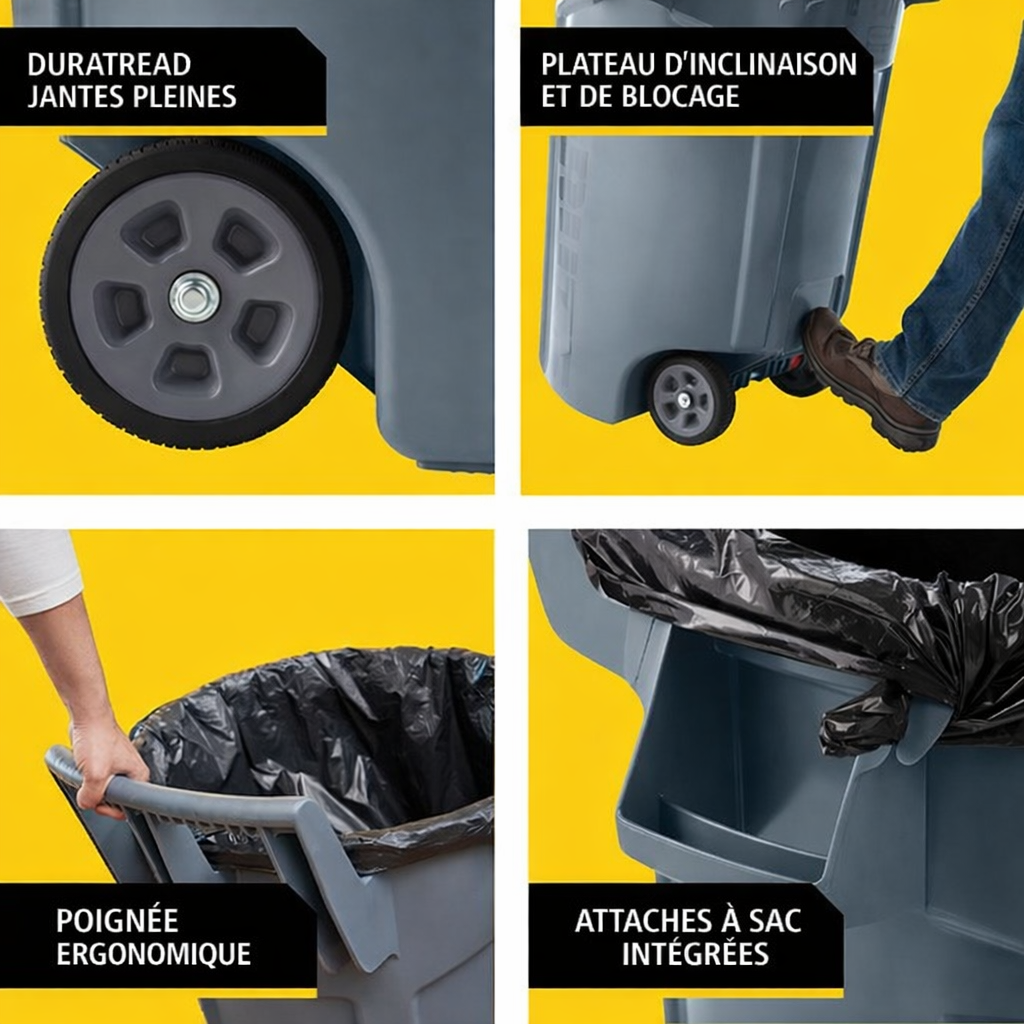 DURATREAD JANTES PLEINES

PLATEAU D'INCLINAISON ET DE BLOCAGE

POIGNÉE ERGONOMIQUE

ATTACHES À SAC INTÉGRÉES